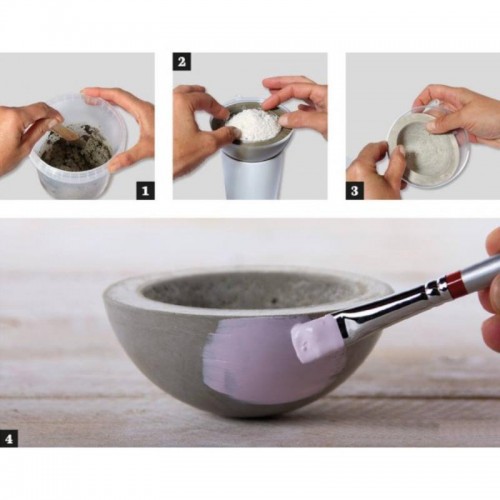 1

2

3

4